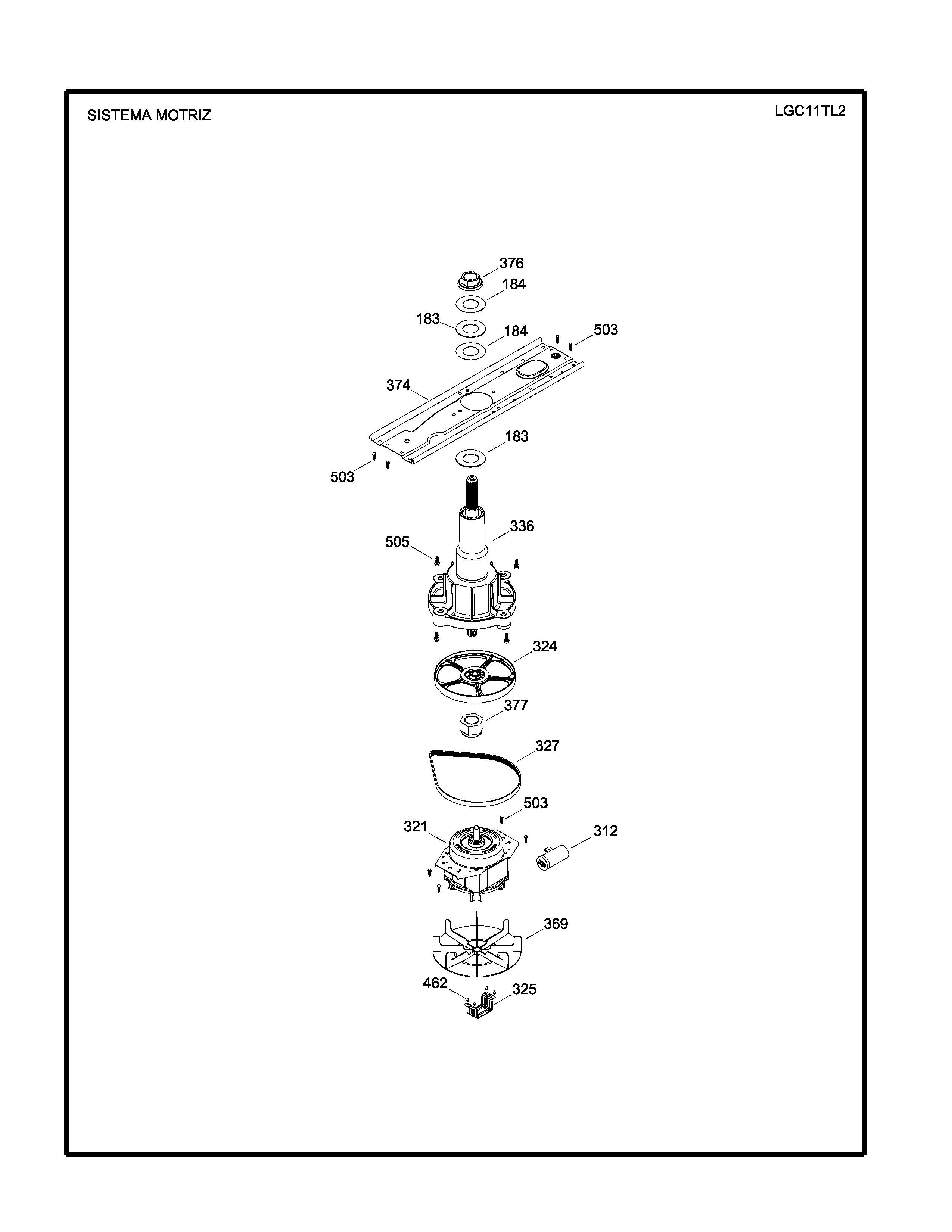 SISTEMA MOTRIZ

LGC11TL2

376
184
183
184
503
374
183
503
336
505
324
377
327
503
321
312
369
462
325